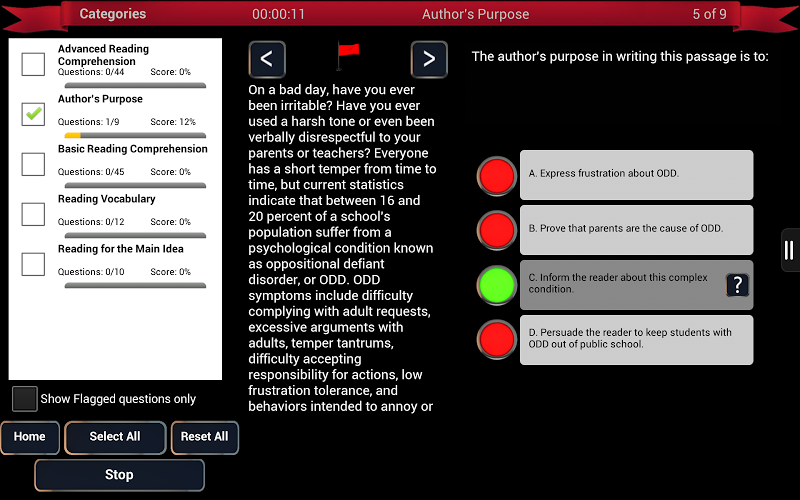 Categories 00:00:11 Author's Purpose 5 of 9

Advanced Reading Comprehension
Questions: 0/44 Score: 0%

Author's Purpose
Questions: 1/9 Score: 12%

Basic Reading Comprehension
Questions: 0/45 Score: 0%

Reading Vocabulary
Questions: 0/12 Score: 0%

Reading for the Main Idea
Questions: 0/10 Score: 0%

Show Flagged questions only

Home Select All Reset All

Stop

<  >

On a bad day, have you ever been irritable? Have you ever used a harsh tone or even been verbally disrespectful to your parents or teachers? Everyone has a short temper from time to time, but current statistics indicate that between 16 and 20 percent of a school's population suffer from a psychological condition known as oppositional defiant disorder, or ODD. ODD symptoms include difficulty complying with adult requests, excessive arguments with adults, temper tantrums, difficulty accepting responsibility for actions, low frustration tolerance, and behaviors intended to annoy or

The author's purpose in writing this passage is to:

A. Express frustration about ODD.

B. Prove that parents are the cause of ODD.

C. Inform the reader about this complex condition.

?

D. Persuade the reader to keep students with ODD out of public school.