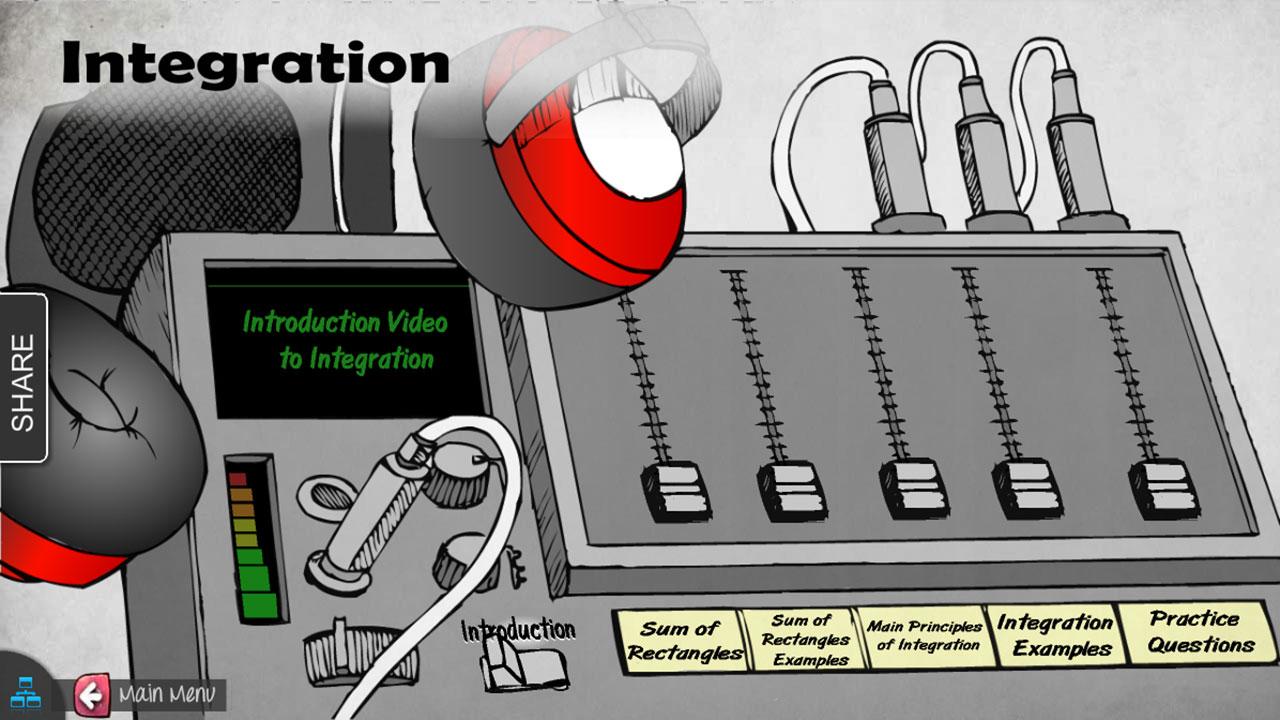 Integration

SHARE

Introduction Video to Integration

Introduction

Sum of Rectangles

Sum of Rectangles Examples

Main Principles of Integration

Integration Examples

Practice Questions

Main Menu