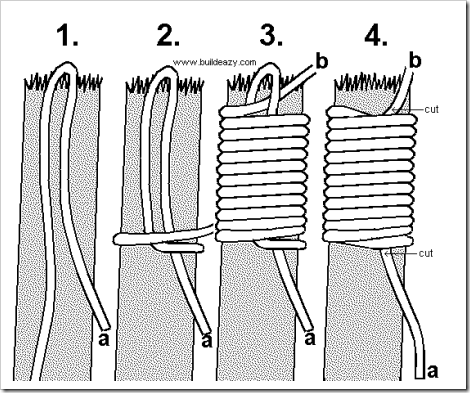 1.

2.

3.

4.

www.buildeazy.com

b

b

cut

cut

a

a

a

a