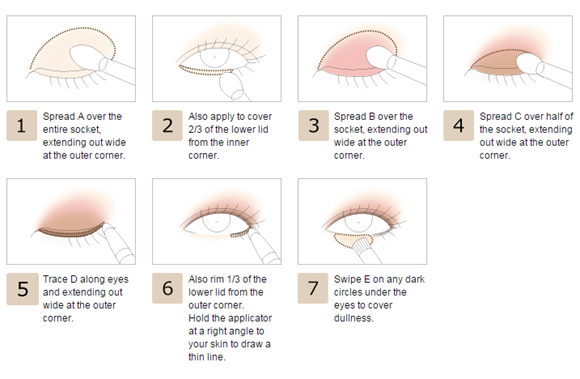 1
Spread A over the entire socket, extending out wide at the outer corner.

2
Also apply to cover 2/3 of the lower lid from the inner corner.

3
Spread B over the socket, extending out wide at the outer corner.

4
Spread C over half of the socket, extending out wide at the outer corner.

5
Trace D along eyes and extending out wide at the outer corner.

6
Also rim 1/3 of the lower lid from the outer corner.
Hold the applicator at a right angle to your skin to draw a thin line.

7
Swipe E on any dark circles under the eyes to cover dullness.