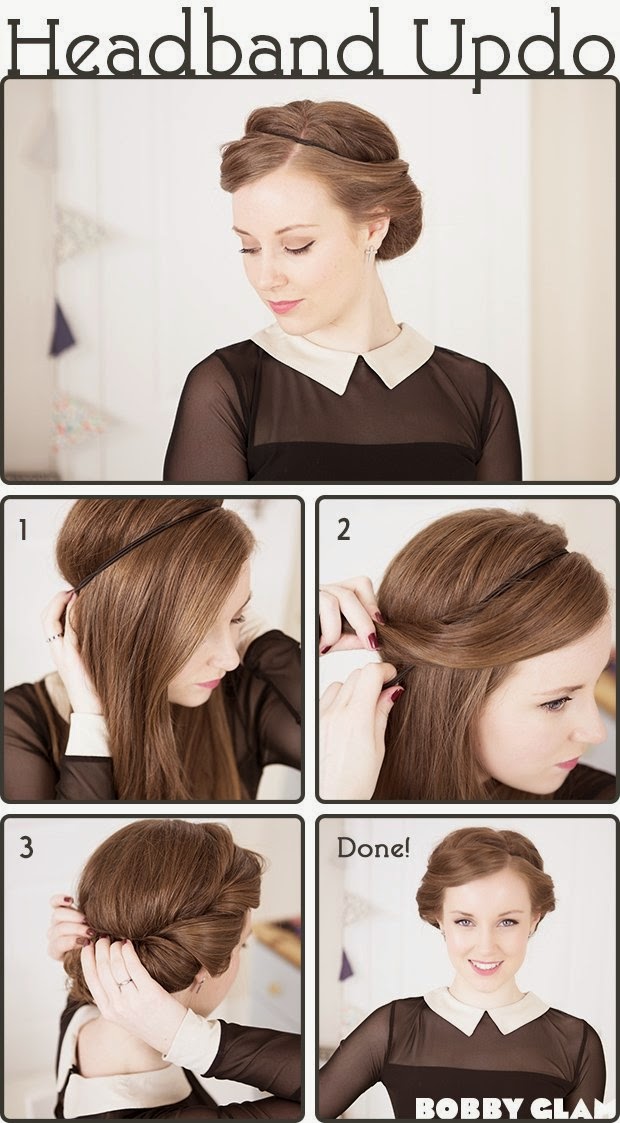 Headband Updo

1

2

3

Done!

BOBBY GLAM