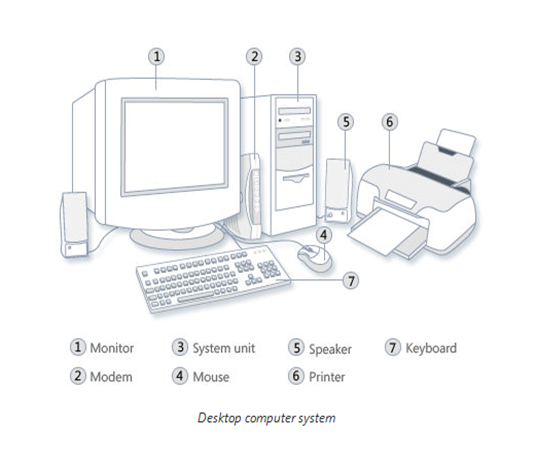 1
2
3
5
6
4
7

1 Monitor
2 Modem
3 System unit
4 Mouse
5 Speaker
6 Printer
7 Keyboard

Desktop computer system