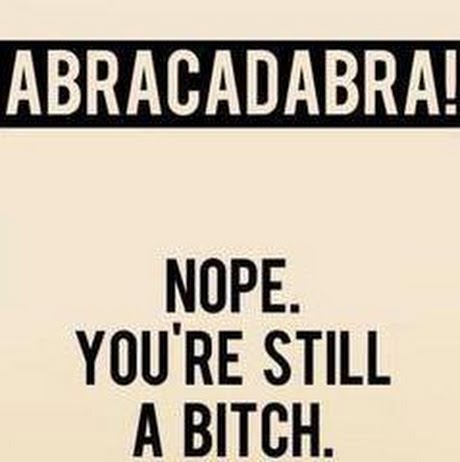 ABRACADABRA!

NOPE.
YOU'RE STILL
A BITCH.