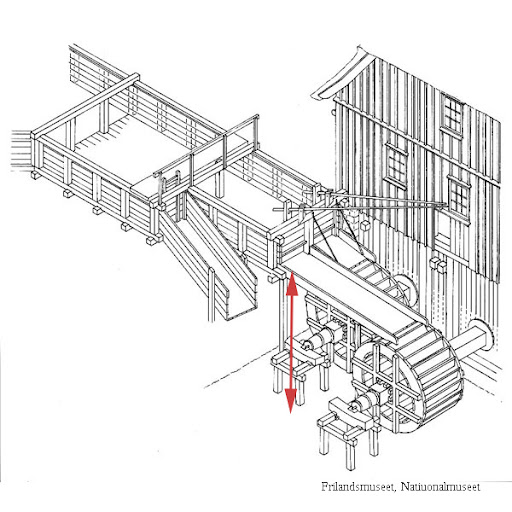 Frilandsmuseet, Natiuonalmuseet