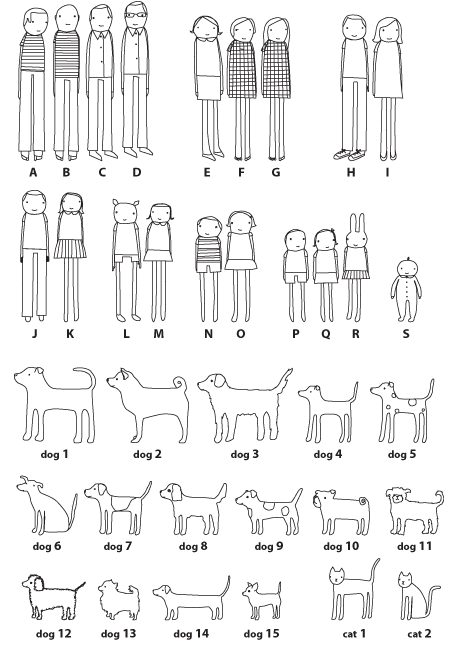 A B C D E F G H I

J K L M N O P Q R S

dog 1 dog 2 dog 3 dog 4 dog 5

dog 6 dog 7 dog 8 dog 9 dog 10 dog 11

dog 12 dog 13 dog 14 dog 15 cat 1 cat 2