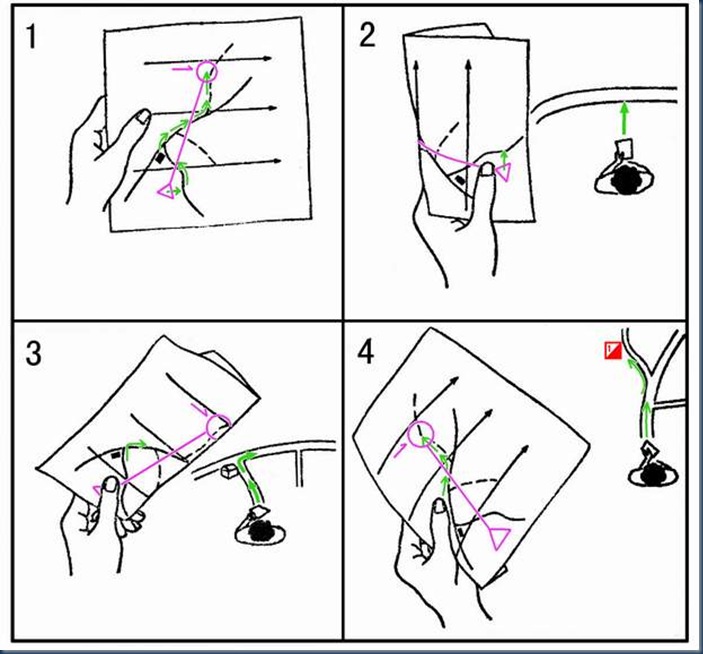 1

2

3

4