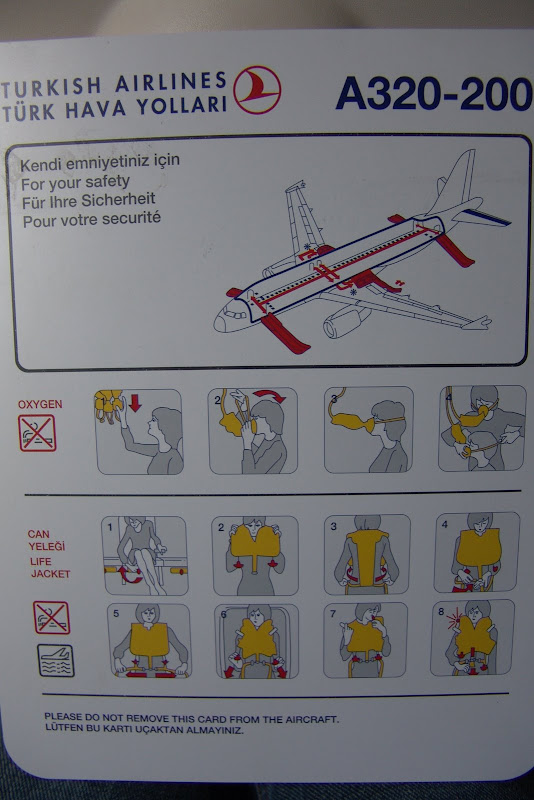 TURKISH AIRLINES
TÜRK HAVA YOLLARI

A320-200

Kendi emniyetiniz için
For your safety
Für Ihre Sicherheit
Pour votre securité

OXYGEN

1
2
3
4

CAN
YELEĞİ
LIFE
JACKET

1
2
3
4
5
6
7
8

PLEASE DO NOT REMOVE THIS CARD FROM THE AIRCRAFT.
LÜTFEN BU KARTI UÇAKTAN ALMAYINIZ.