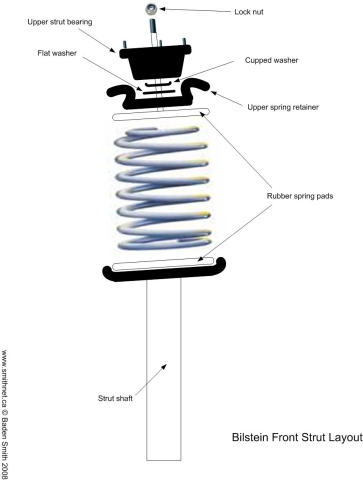 Lock nut

Upper strut bearing

Flat washer

Cupped washer

Upper spring retainer

Rubber spring pads

Strut shaft

Bilstein Front Strut Layout

www.smithnet.ca © Baden Smith 2008