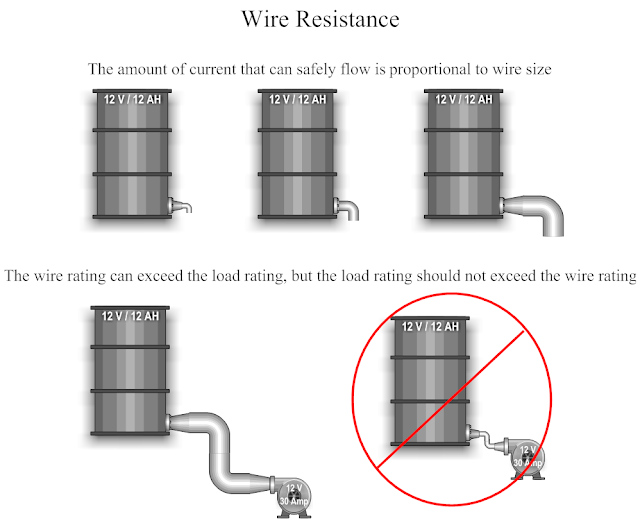 Wire Resistance

The amount of current that can safely flow is proportional to wire size

12 V / 12 AH

12 V / 12 AH

12 V / 12 AH

The wire rating can exceed the load rating, but the load rating should not exceed the wire rating

12 V / 12 AH

12 V
30 Amp

12 V / 12 AH

12 V
30 Amp