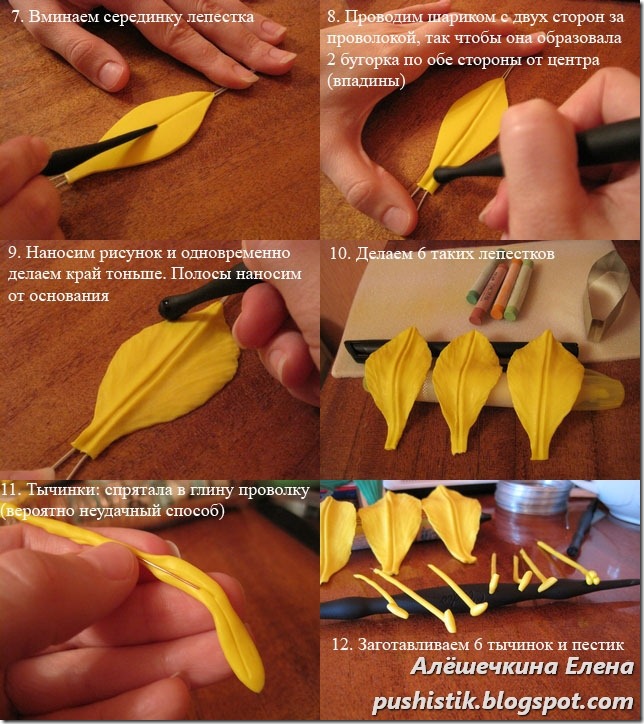 7. Вминаем серединку лепестка

8. Проводим шариком с двух сторон за проволокой, так чтобы она образовала 2 бугорка по обе стороны от центра (впадины)

9. Наносим рисунок и одновременно делаем край тоньше. Полосы наносим от основания

10. Делаем 6 таких лепестков

11. Тычинки: спрятала в глину проволку (вероятно неудачный способ)

12. Заготавливаем 6 тычинок и пестик

Алёшечкина Елена
pushistik.blogspot.com