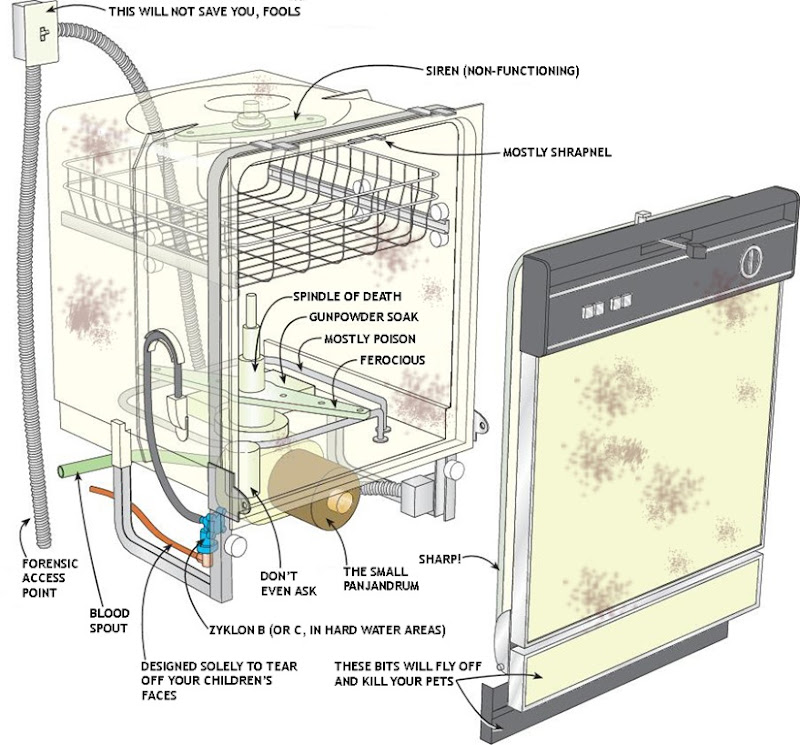 THIS WILL NOT SAVE YOU, FOOLS

SIREN (NON-FUNCTIONING)

MOSTLY SHRAPNEL

SPINDLE OF DEATH

GUNPOWDER SOAK

MOSTLY POISON

FEROCIOUS

FORENSIC ACCESS POINT

BLOOD SPOUT

DON'T EVEN ASK

THE SMALL PANJANDRUM

SHARP!

ZYKLON B (OR C, IN HARD WATER AREAS)

DESIGNED SOLELY TO TEAR OFF YOUR CHILDREN'S FACES

THESE BITS WILL FLY OFF AND KILL YOUR PETS