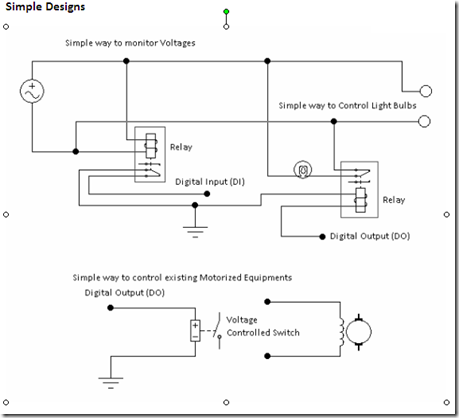 Simple Designs

Simple way to monitor Voltages

Simple way to Control Light Bulbs

Relay

Digital Input (DI)

Relay

Digital Output (DO)

Simple way to control existing Motorized Equipments

Digital Output (DO)

Voltage Controlled Switch