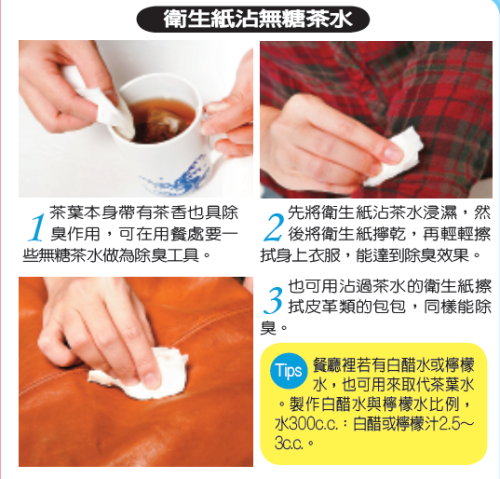 衛生紙沾無糖茶水

1 茶葉本身帶有茶香也具除臭作用，可在用餐處要一些無糖茶水做為除臭工具。

2 先將衛生紙沾茶水浸濕，然後將衛生紙擰乾，再輕輕擦拭身上衣服，能達到除臭效果。

3 也可用沾過茶水的衛生紙擦拭皮革類的包包，同樣能除臭。

Tips 餐廳裡若有白醋水或檸檬水，也可用來取代茶葉水。製作白醋水與檸檬水比例，水300c.c.：白醋或檸檬汁2.5~3c.c.。