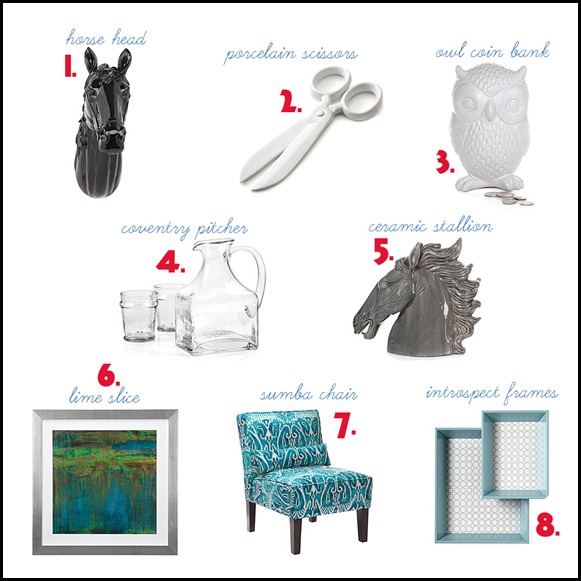 horse head
1.

porcelain scissors
2.

owl coin bank
3.

coventry pitcher
4.

ceramic stallion
5.

6.
lime slice

sumba chair
7.

introspect frames
8.