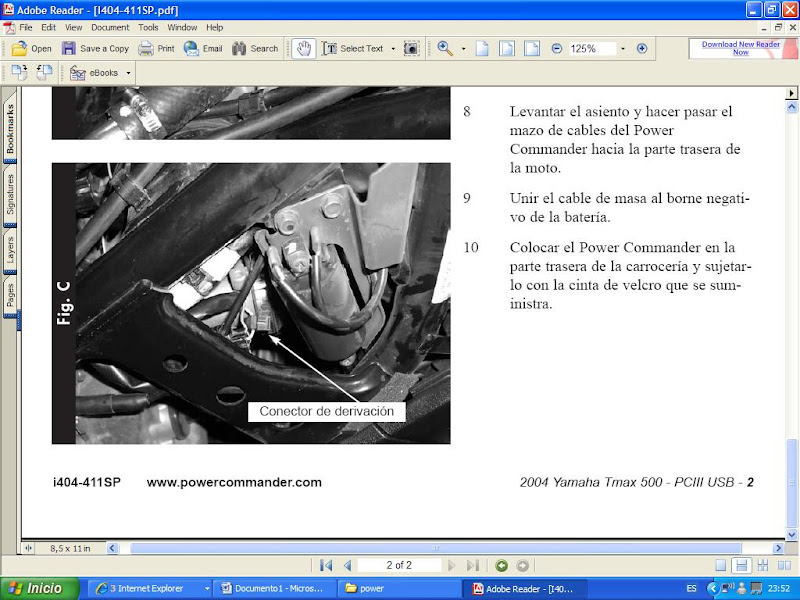 Adobe Reader - [I404-411SP.pdf]

File Edit View Document Tools Window Help

Open Save a Copy Print Email Search Select Text 125%

Download New Reader Now

eBooks

Bookmarks Signatures Layers Pages

Fig. C

Conector de derivación

8 Levantar el asiento y hacer pasar el mazo de cables del Power Commander hacia la parte trasera de la moto.

9 Unir el cable de masa al borne negativo de la batería.

10 Colocar el Power Commander en la parte trasera de la carrocería y sujetarlo con la cinta de velcro que se suministra.

i404-411SP www.powercommander.com

2004 Yamaha Tmax 500 - PCIII USB - 2

8,5 x 11 in

2 of 2

Inicio 3 Internet Explorer Documento1 - Micros... power Adobe Reader - [I40... ES 23:52