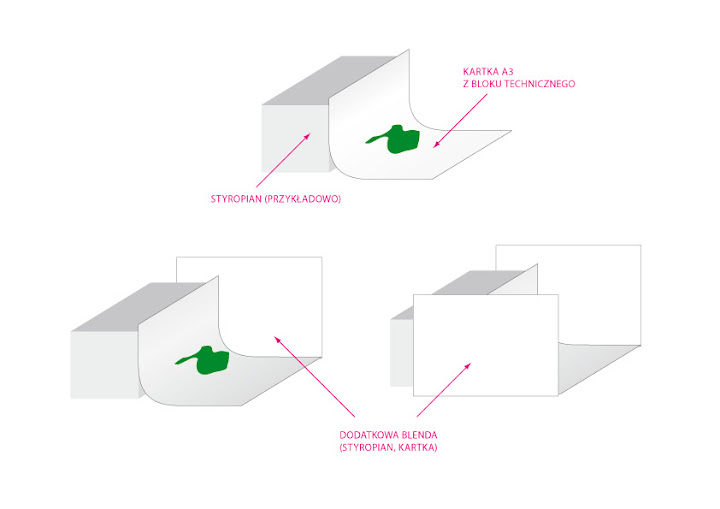 KARTKA A3
Z BLOKU TECHNICZNEGO

STYROPIAN (PRZYKŁADOWO)

DODATKOWA BLENDA
(STYROPIAN, KARTKA)