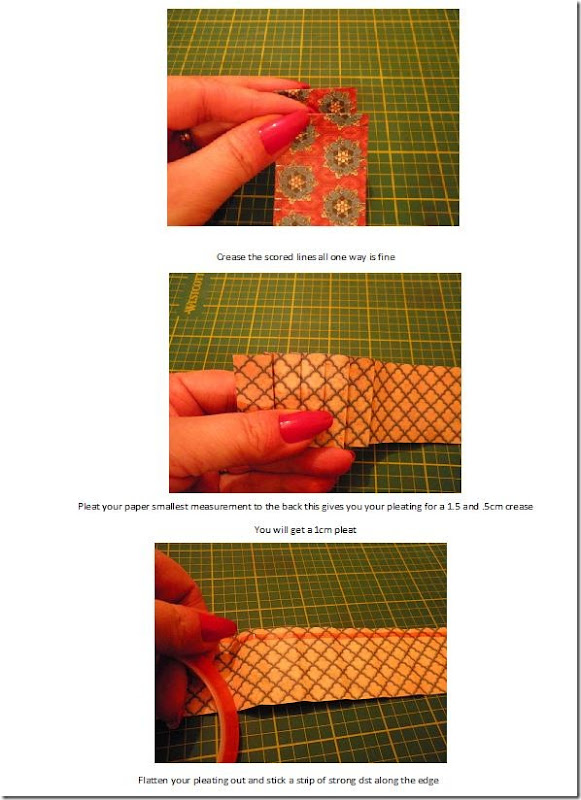 Crease the scored lines all one way is fine

WESTCOTT

Pleat your paper smallest measurement to the back this gives you your pleating for a 1.5 and .5cm crease

You will get a 1cm pleat

Flatten your pleating out and stick a strip of strong dst along the edge