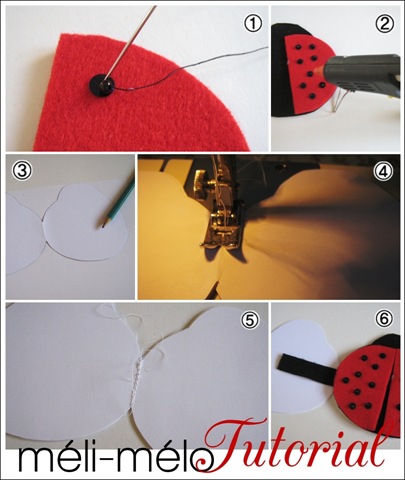 ①
②
③
④
⑤
⑥
méli-mélo Tutorial