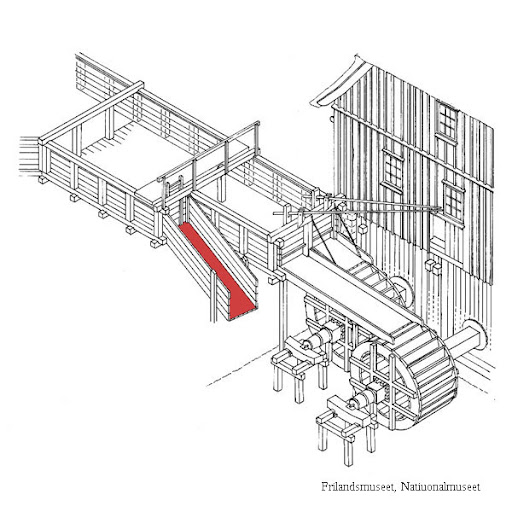 Frilandsmuseet, Natiuonalmuseet