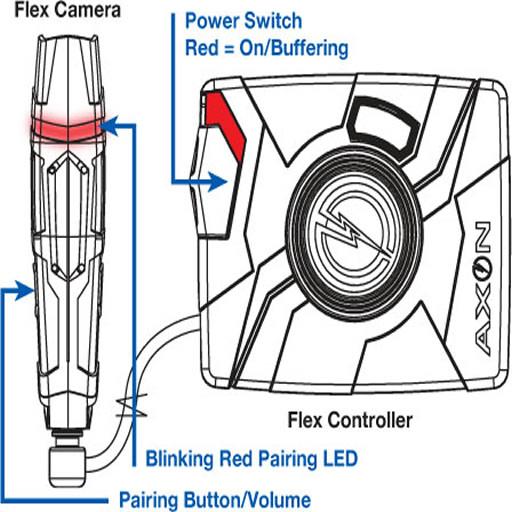 Flex Camera

Power Switch
Red = On/Buffering

AXON

Flex Controller

Blinking Red Pairing LED

Pairing Button/Volume