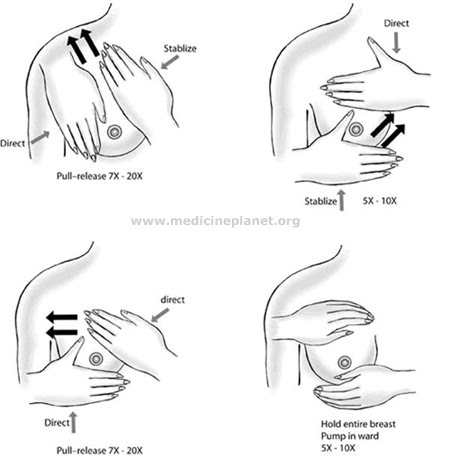 Stablize

Direct

Pull-release 7X - 20X

Direct

Stablize

5X - 10X

www.medicineplanet.org

direct

Direct

Pull-release 7X - 20X

Hold entire breast
Pump in ward
5X - 10X