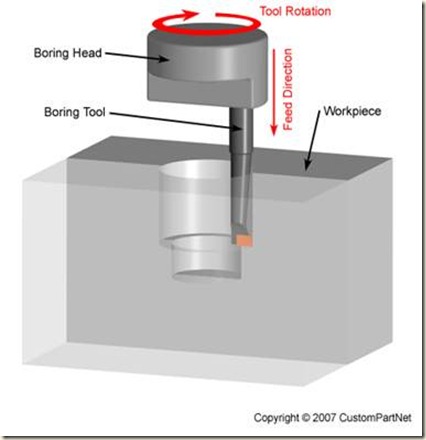 Tool Rotation

Boring Head

Feed Direction

Boring Tool

Workpiece

Copyright © 2007 CustomPartNet