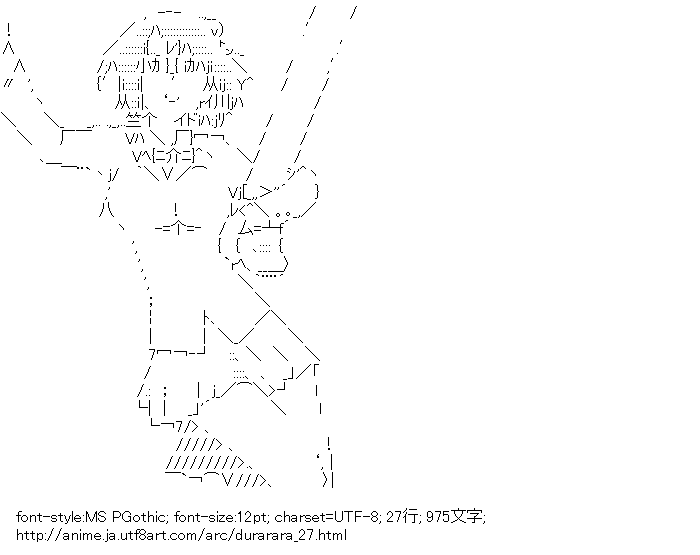 font-style:MS PGothic; font-size:12pt; charset=UTF-8; 27行; 975文字;
http://anime.ja.utf8art.com/arc/durarara_27.html