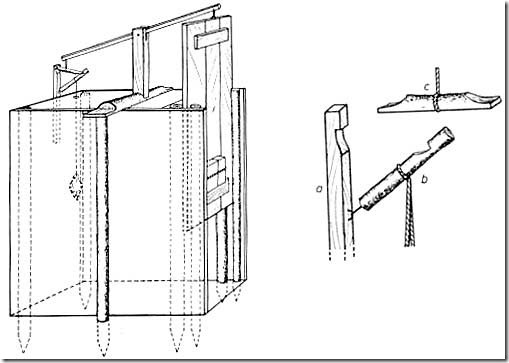 c

a

b