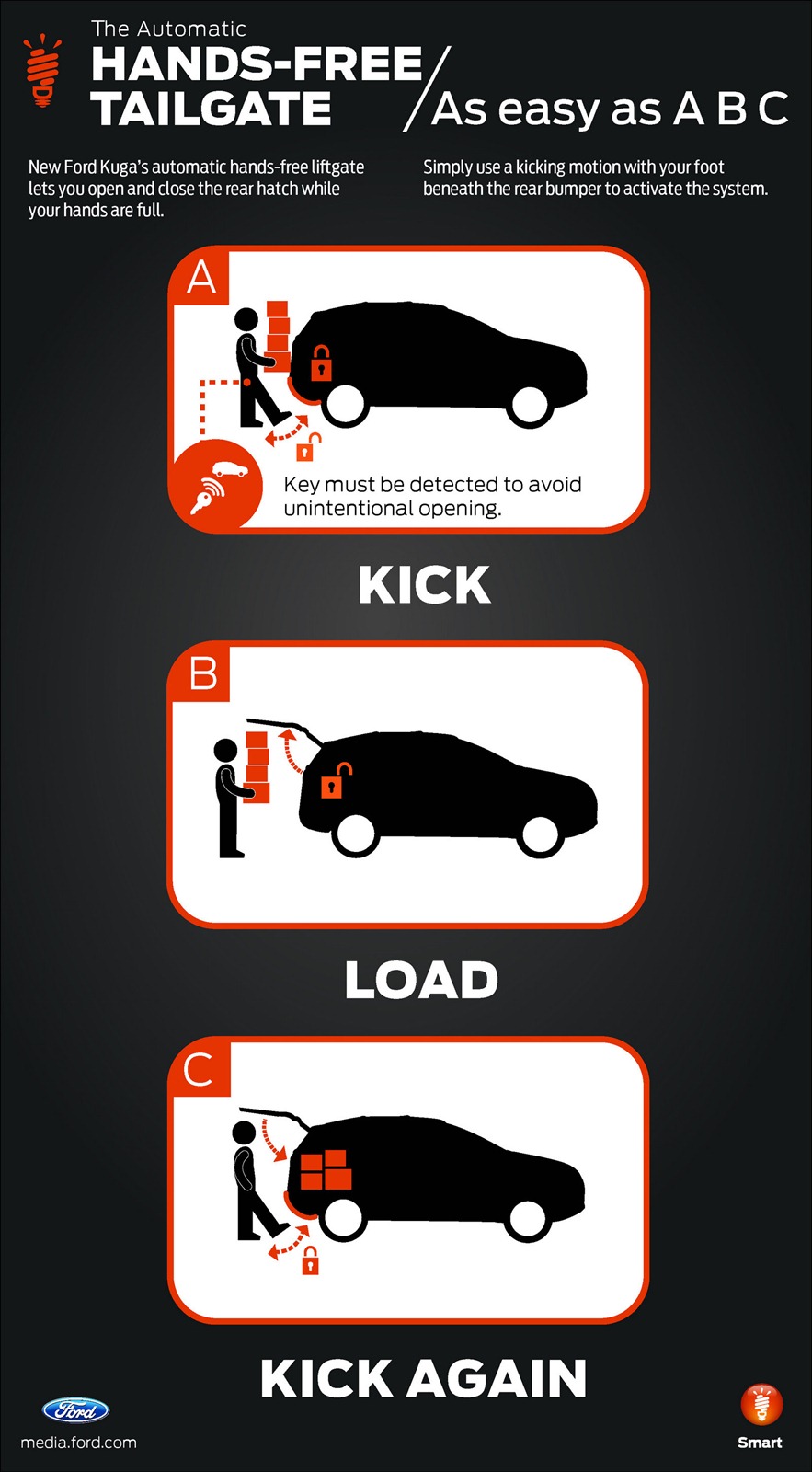 The Automatic
HANDS-FREE TAILGATE
As easy as A B C

New Ford Kuga's automatic hands-free liftgate lets you open and close the rear hatch while your hands are full.

Simply use a kicking motion with your foot beneath the rear bumper to activate the system.

A

Key must be detected to avoid unintentional opening.

KICK

B

LOAD

C

KICK AGAIN

Ford
media.ford.com

Smart