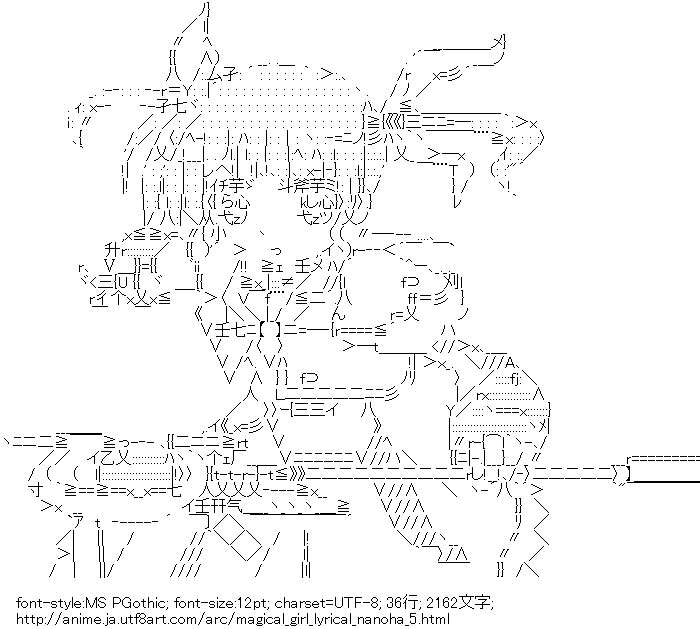 font-style:MS PGothic; font-size:12pt; charset=UTF-8; 36行; 2162文字;
http://anime.ja.utf8art.com/arc/magical_girl_lyrical_nanoha_5.html