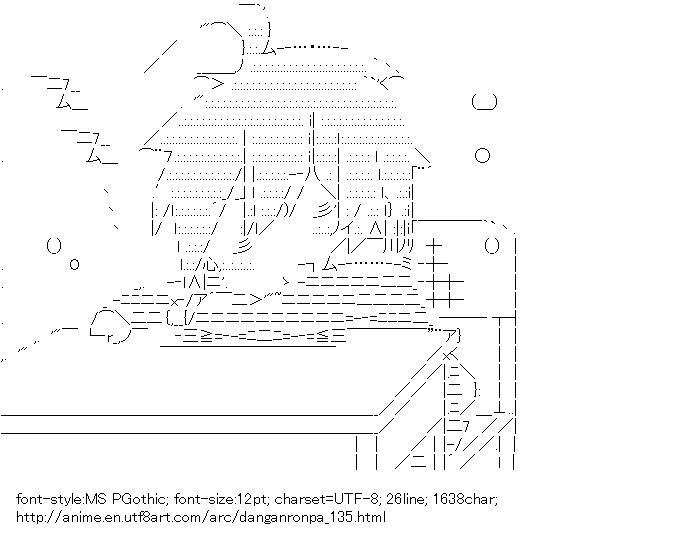 font-style:MS PGothic; font-size:12pt; charset=UTF-8; 26line; 1638char;
http://anime.en.utf8art.com/arc/danganronpa_135.html