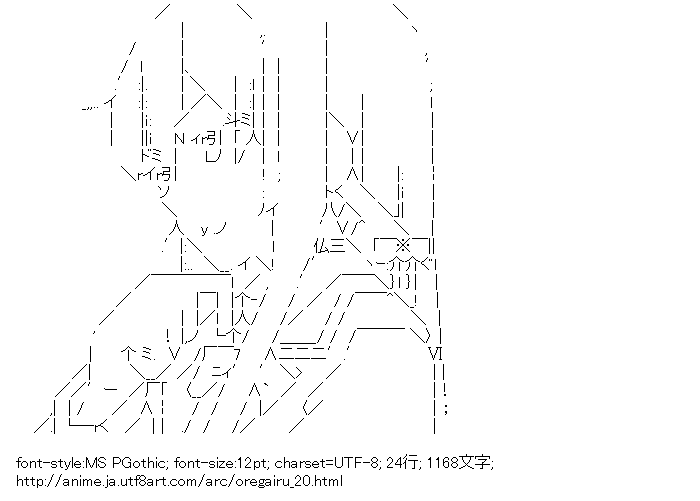 font-style:MS PGothic; font-size:12pt; charset=UTF-8; 24行; 1168文字;
http://anime.ja.utf8art.com/arc/oregairu_20.html