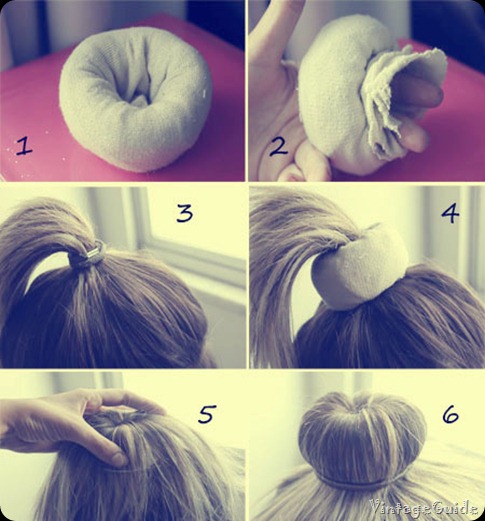 1

2

3

4

5

6

VintageGuide