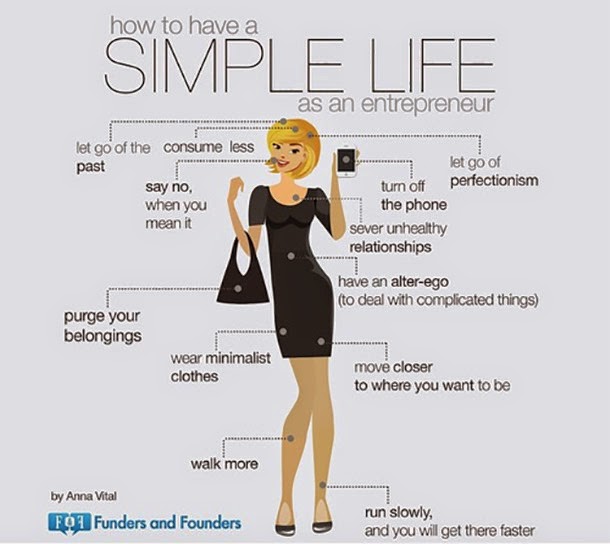 how to have a
SIMPLE LIFE
as an entrepreneur

let go of the past

consume less

let go of perfectionism

say no, when you mean it

turn off the phone

sever unhealthy relationships

have an alter-ego (to deal with complicated things)

purge your belongings

wear minimalist clothes

move closer to where you want to be

walk more

run slowly, and you will get there faster

by Anna Vital

F&F Funders and Founders