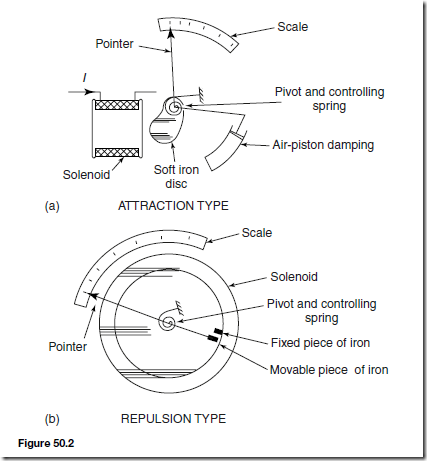 Scale
Pointer
$I$
Pivot and controlling spring
Air-piston damping
Solenoid
Soft iron disc
(a) ATTRACTION TYPE

Scale
Solenoid
Pivot and controlling spring
Pointer
Fixed piece of iron
Movable piece of iron
(b) REPULSION TYPE

Figure 50.2