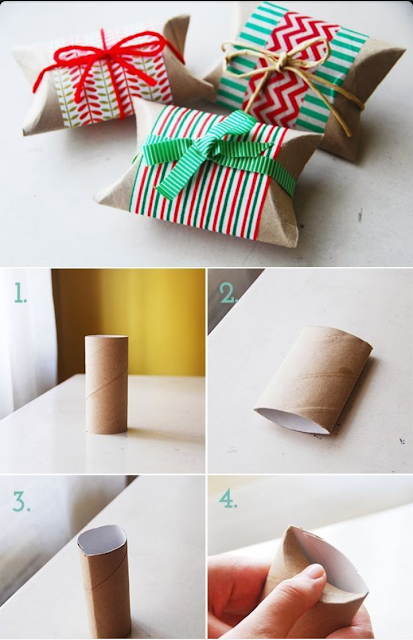 1.

2.

3.

4.